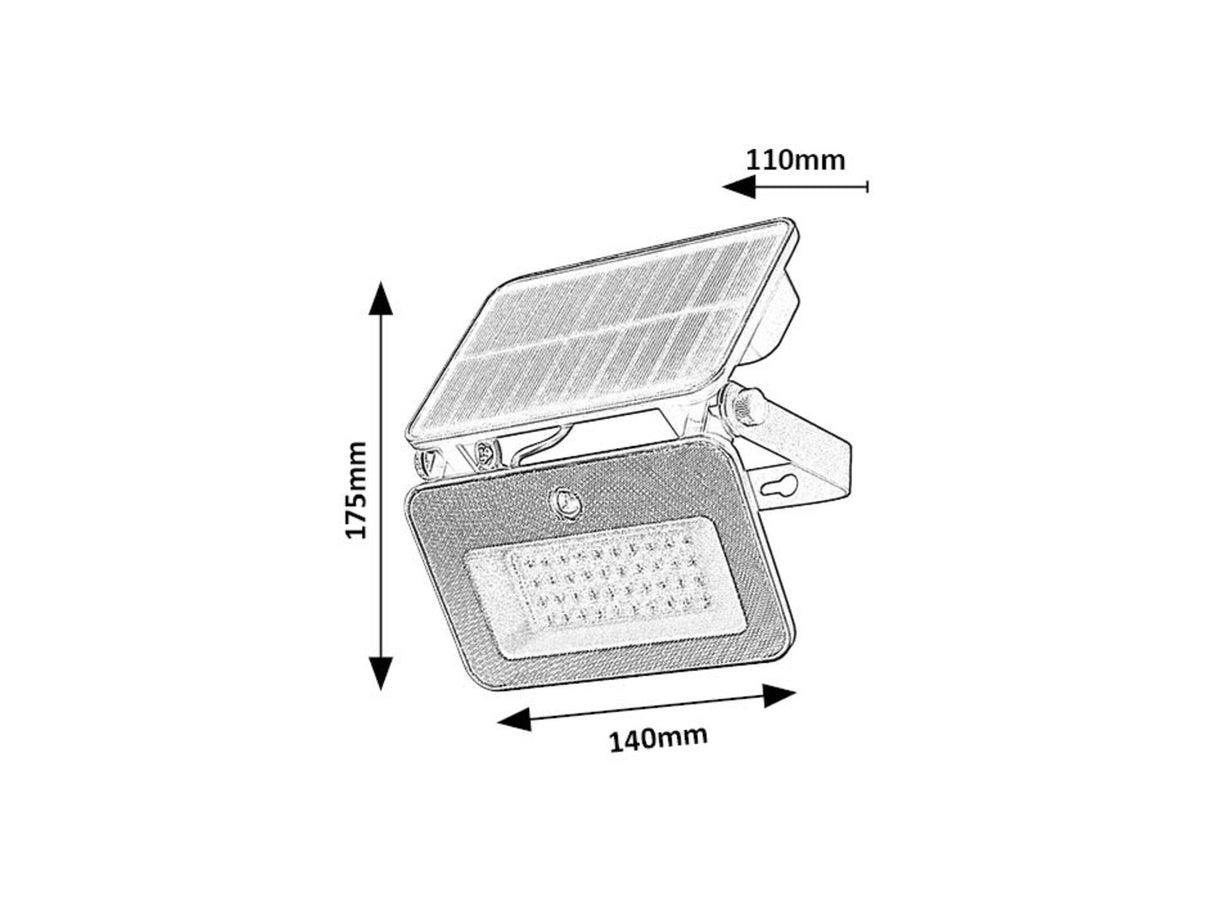 110mm

175mm

140mm