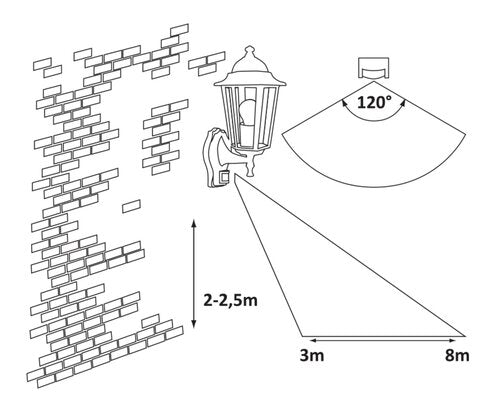 120°

2-2,5m

3m

8m