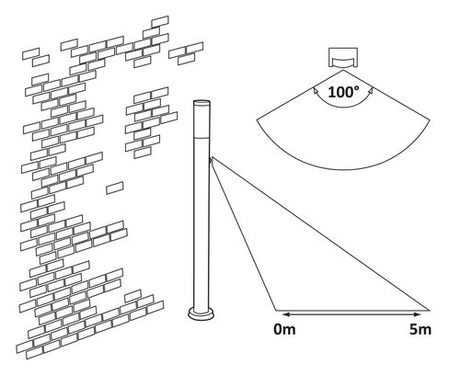 100°

0m

5m